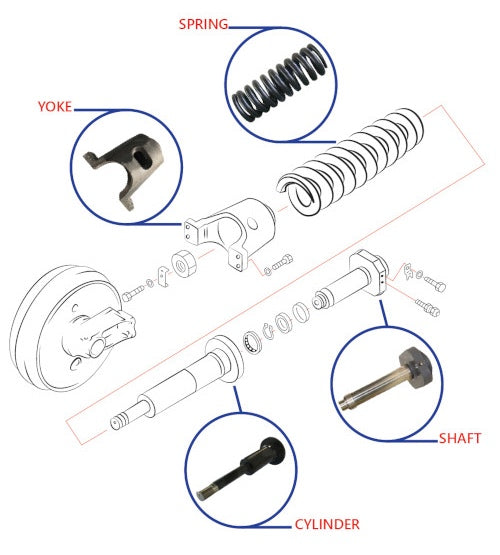 SPRING

YOKE

SHAFT

CYLINDER